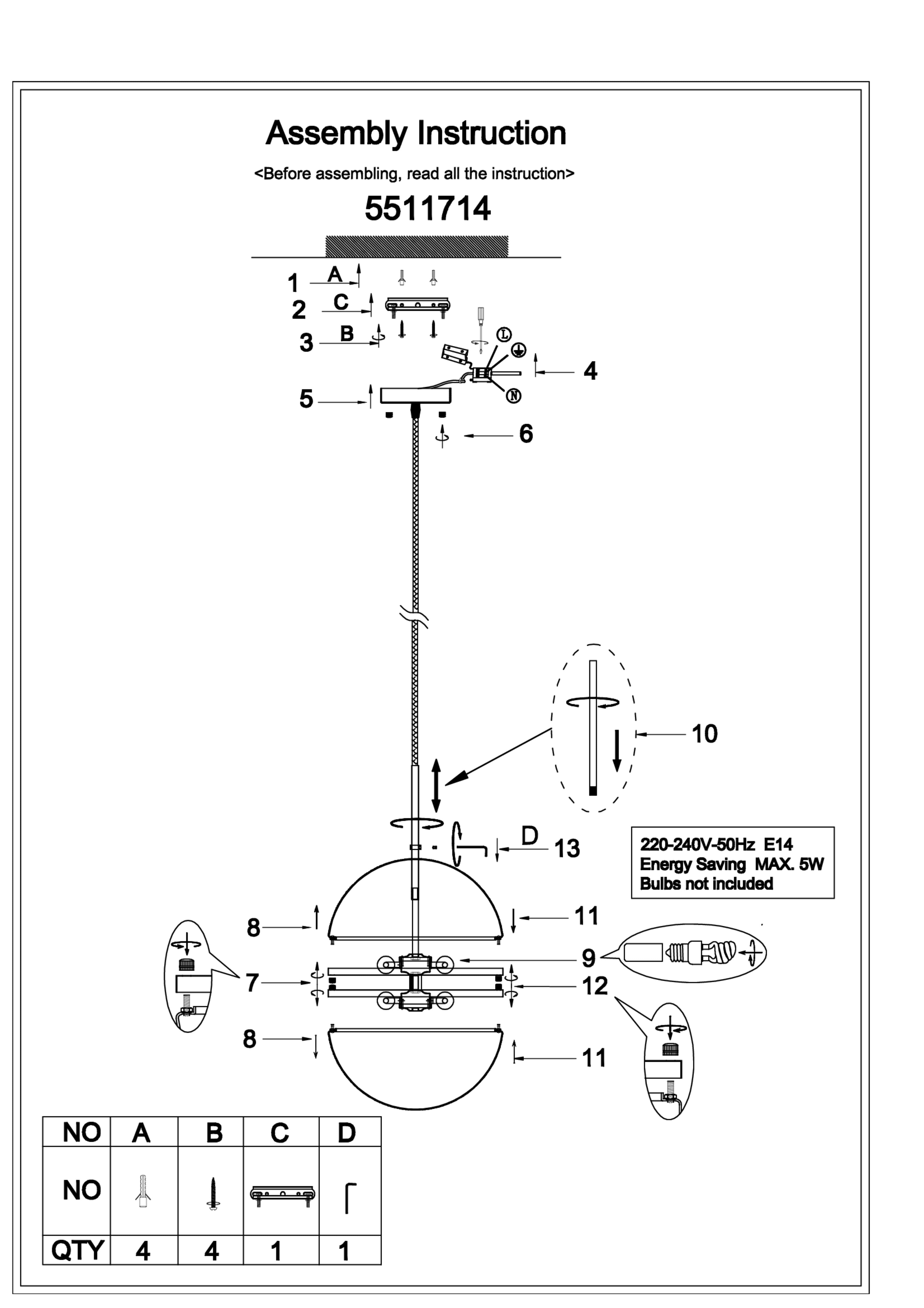 Assembly Instruction

<Before assembling, read all the instruction>

5511714

1 A

2 C

3 B

L

N

4

5

6

10

D

13

220-240V-50Hz E14
Energy Saving MAX. 5W
Bulbs not included

8

11

9

7

12

8

11

| NO | A | B | C | D |
|---|---|---|---|---|
| NO | | | | |
| QTY | 4 | 4 | 1 | 1 |